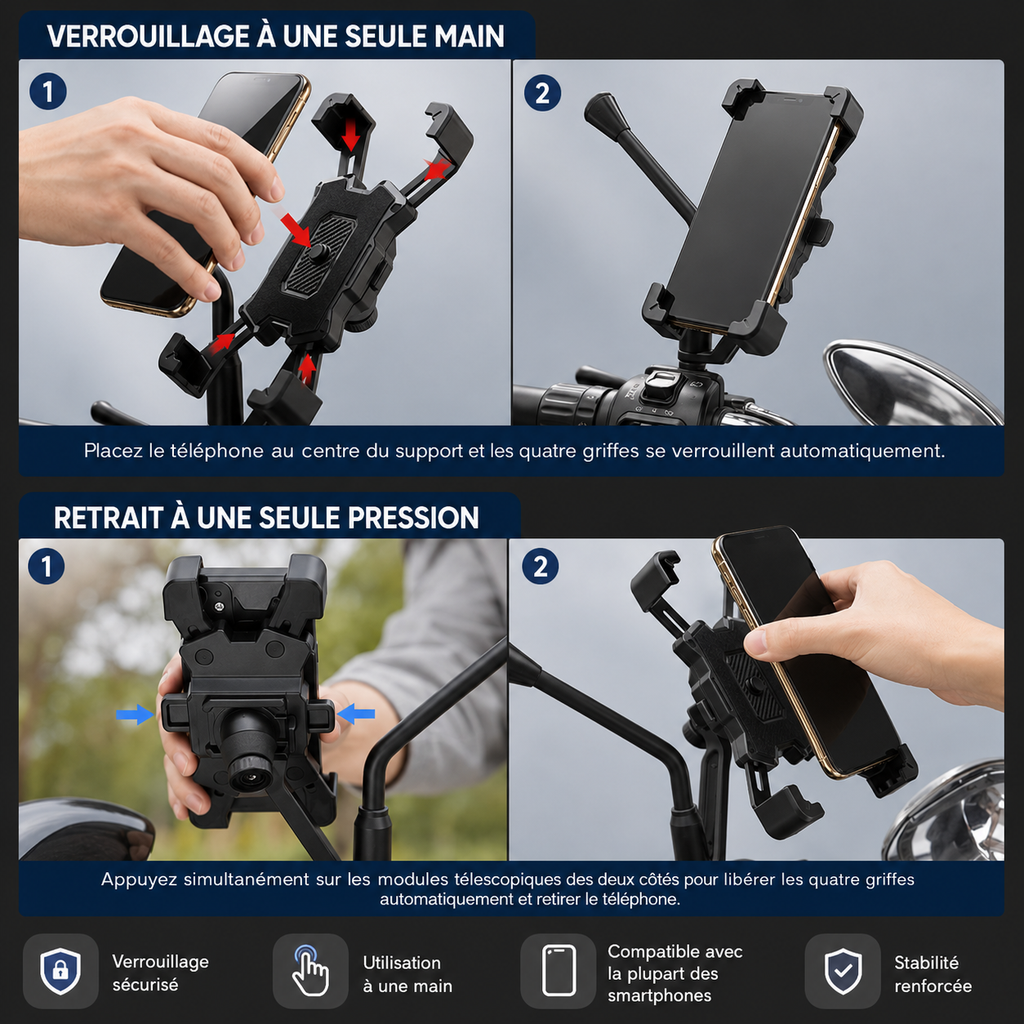 VERROUILLAGE À UNE SEULE MAIN

1

2

Placez le téléphone au centre du support et les quatre griffes se verrouillent automatiquement.

RETRAIT À UNE SEULE PRESSION

1

2

Appuyez simultanément sur les modules télescopiques des deux côtés pour libérer les quatre griffes automatiquement et retirer le téléphone.

Verrouillage sécurisé

Utilisation à une main

Compatible avec la plupart des smartphones

Stabilité renforcée